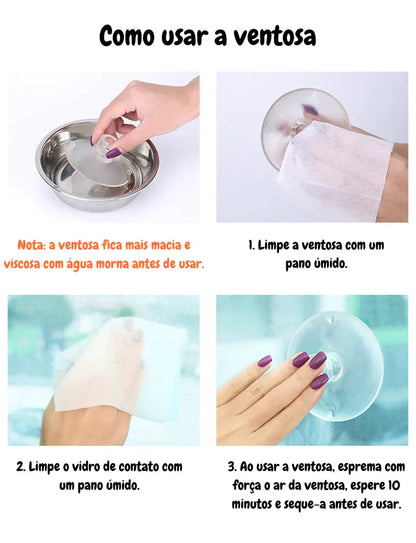 Como usar a ventosa

Nota: a ventosa fica mais macia e viscosa com água morna antes de usar.

1. Limpe a ventosa com um pano úmido.

2. Limpe o vidro de contato com um pano úmido.

3. Ao usar a ventosa, esprema com força o ar da ventosa, espere 10 minutos e seque-a antes de usar.